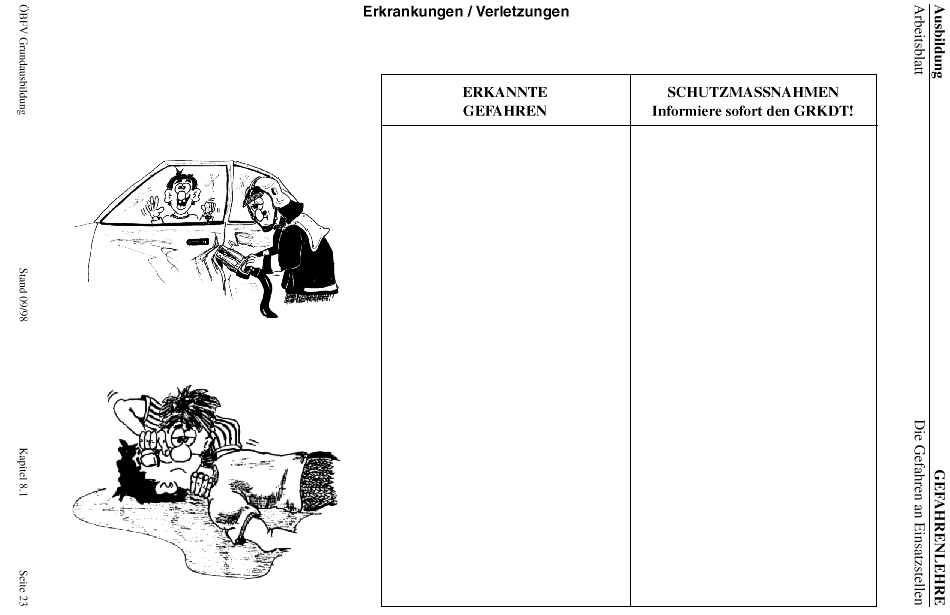 Ausbildung
Arbeitsblatt

GEFAHRENLEHRE
Die Gefahren an Einsatzstellen

Erkrankungen / Verletzungen

| ERKANNTE GEFAHREN | SCHUTZMASSNAHMEN Informiere sofort den GRKDT! |
|---|---|
| | |

ÖBFV Grundausbildung

Stand 09/98

Kapitel 8.1

Seite 23